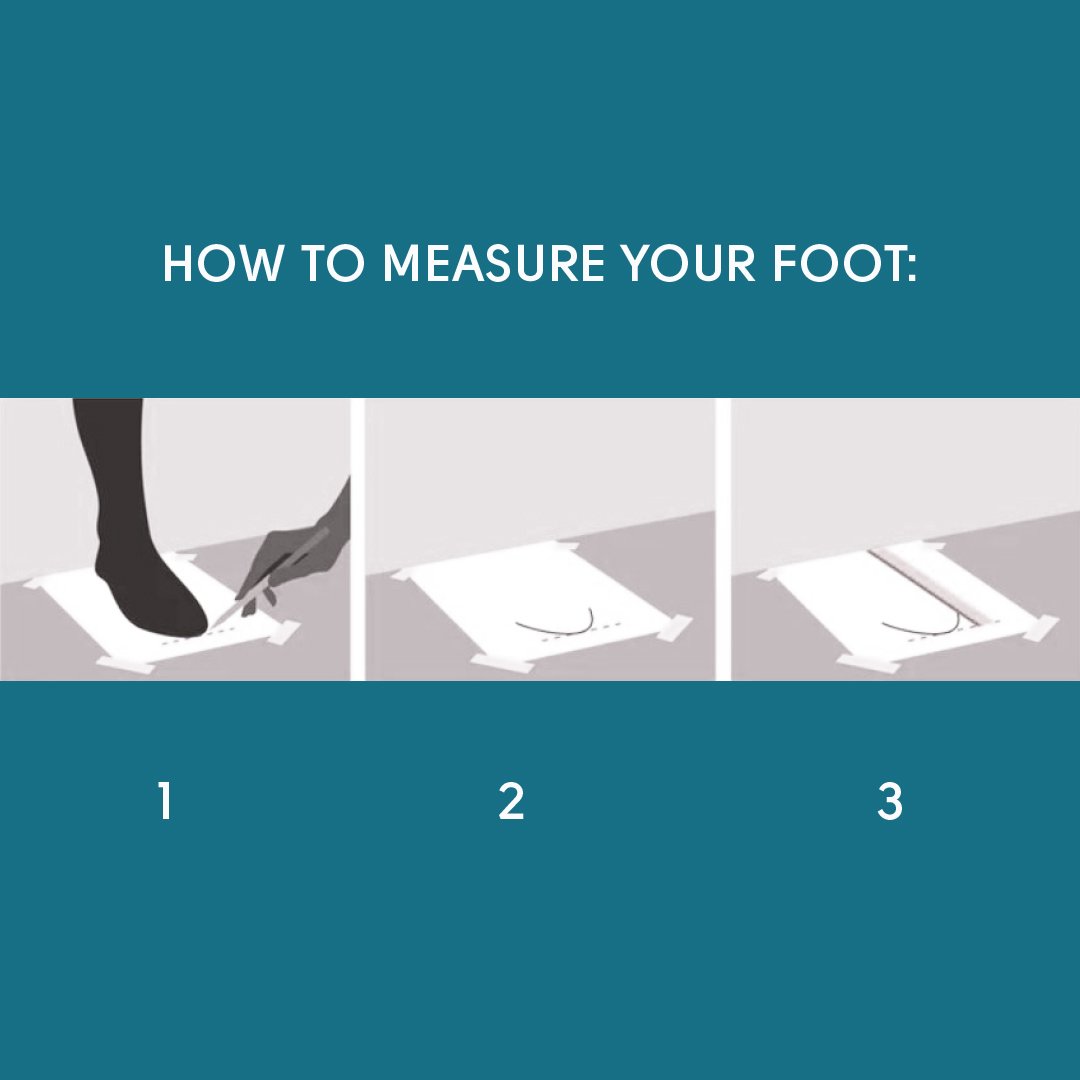 HOW TO MEASURE YOUR FOOT:

1

2

3